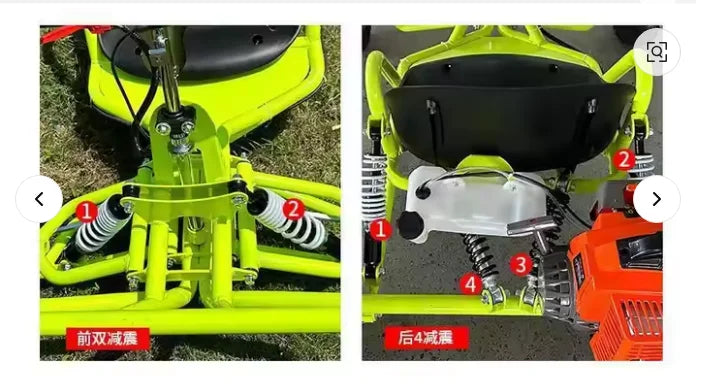 1
2
前双减震

2
1
3
4
后4减震